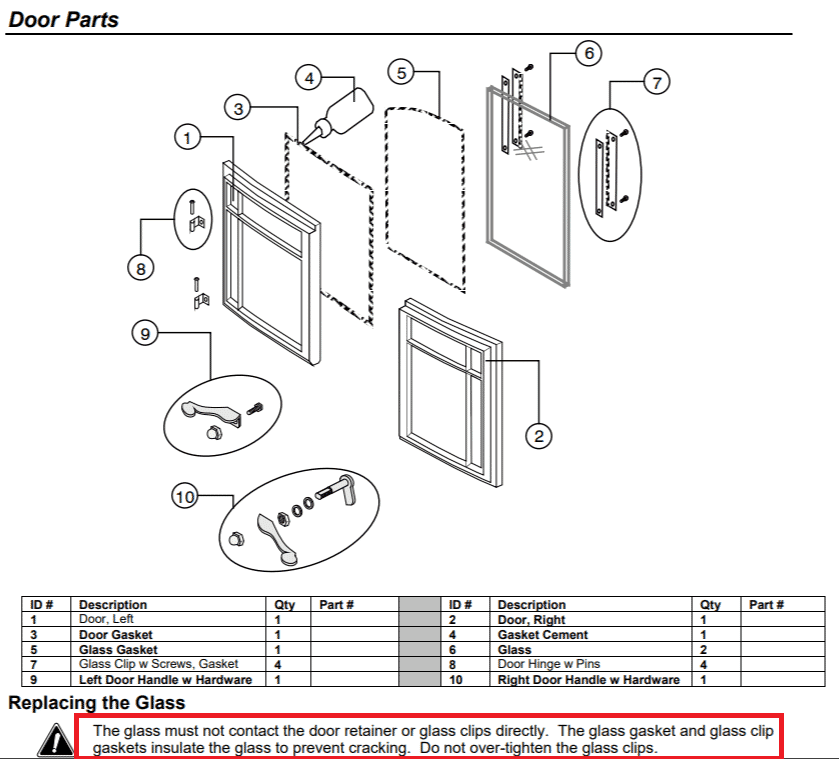 Door Parts

4
5
6
3
7
1
8
9
2
10

| ID # | Description | Qty | Part # | | ID # | Description | Qty | Part # |
|---|---|---|---|---|---|---|---|---|
| 1 | Door, Left | 1 | | | 2 | Door, Right | 1 | |
| 3 | Door Gasket | 1 | | | 4 | Gasket Cement | 1 | |
| 5 | Glass Gasket | 1 | | | 6 | Glass | 2 | |
| 7 | Glass Clip w Screws, Gasket | 4 | | | 8 | Door Hinge w Pins | 4 | |
| 9 | Left Door Handle w Hardware | 1 | | | 10 | Right Door Handle w Hardware | 1 | |

Replacing the Glass

The glass must not contact the door retainer or glass clips directly. The glass gasket and glass clip gaskets insulate the glass to prevent cracking. Do not over-tighten the glass clips.